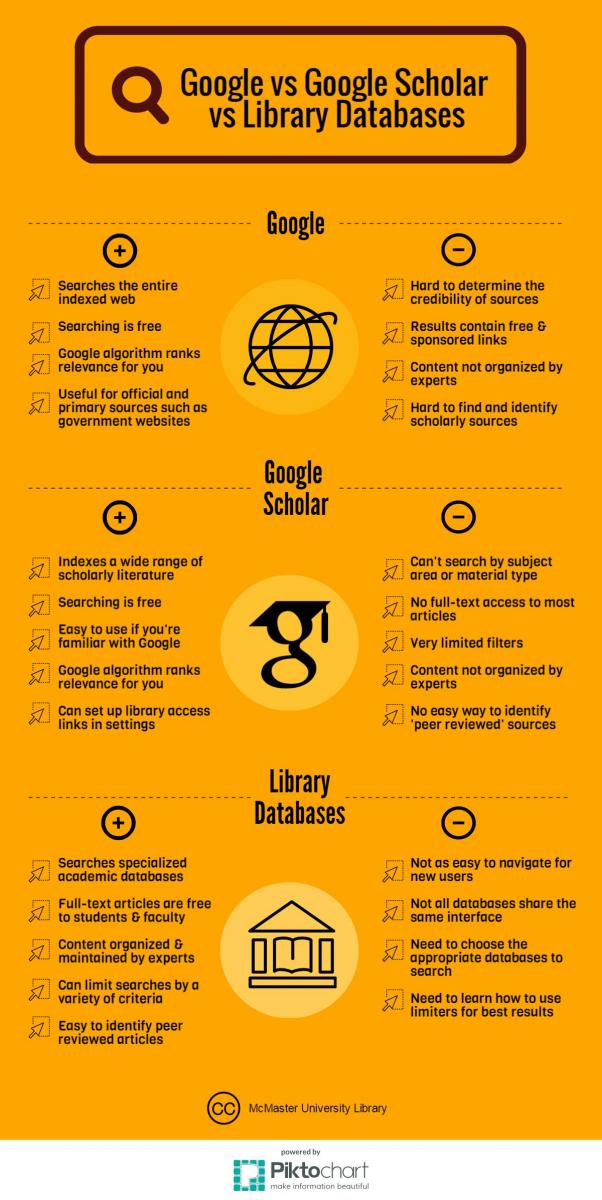 Google vs Google Scholar vs Library Databases

Google

+

Searches the entire indexed web

Searching is free

Google algorithm ranks relevance for you

Useful for official and primary sources such as government websites

−

Hard to determine the credibility of sources

Results contain free & sponsored links

Content not organized by experts

Hard to find and identify scholarly sources

Google Scholar

+

Indexes a wide range of scholarly literature

Searching is free

Easy to use if you're familiar with Google

Google algorithm ranks relevance for you

Can set up library access links in settings

−

Can't search by subject area or material type

No full-text access to most articles

Very limited filters

Content not organized by experts

No easy way to identify 'peer reviewed' sources

Library Databases

+

Searches specialized academic databases

Full-text articles are free to students & faculty

Content organized & maintained by experts

Can limit searches by a variety of criteria

Easy to identify peer reviewed articles

−

Not as easy to navigate for new users

Not all databases share the same interface

Need to choose the appropriate databases to search

Need to learn how to use limiters for best results

CC McMaster University Library

powered by
Piktochart
make information beautiful