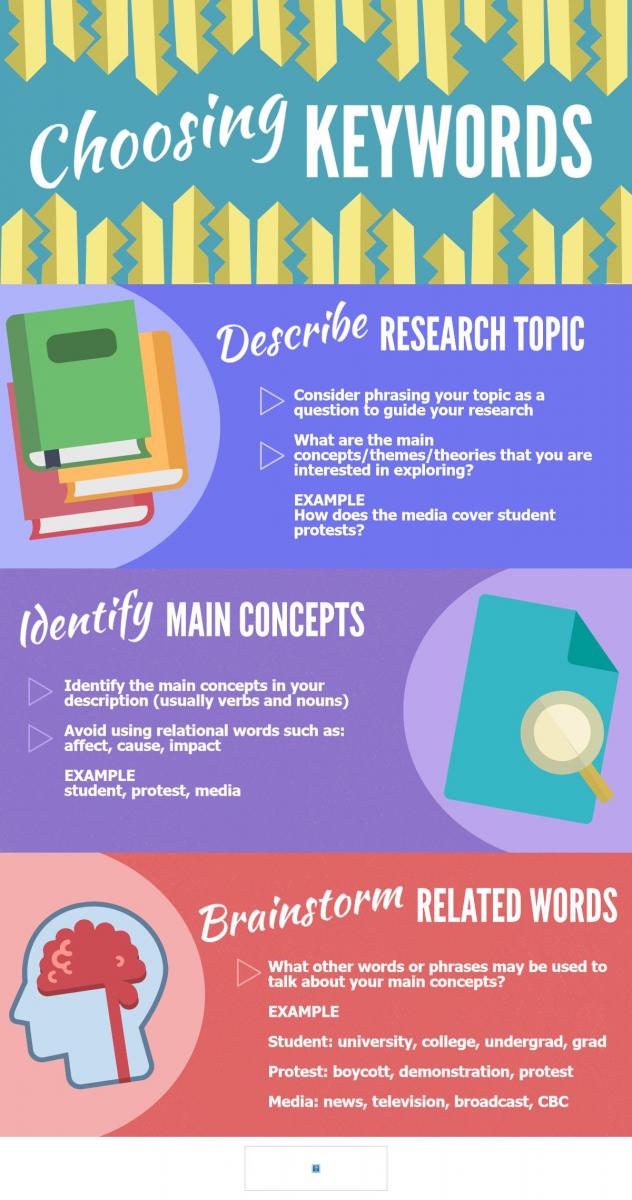 Choosing KEYWORDS

Describe RESEARCH TOPIC

Consider phrasing your topic as a question to guide your research

What are the main concepts/themes/theories that you are interested in exploring?

EXAMPLE
How does the media cover student protests?

Identify MAIN CONCEPTS

Identify the main concepts in your description (usually verbs and nouns)

Avoid using relational words such as: affect, cause, impact

EXAMPLE
student, protest, media

Brainstorm RELATED WORDS

What other words or phrases may be used to talk about your main concepts?

EXAMPLE

Student: university, college, undergrad, grad

Protest: boycott, demonstration, protest

Media: news, television, broadcast, CBC